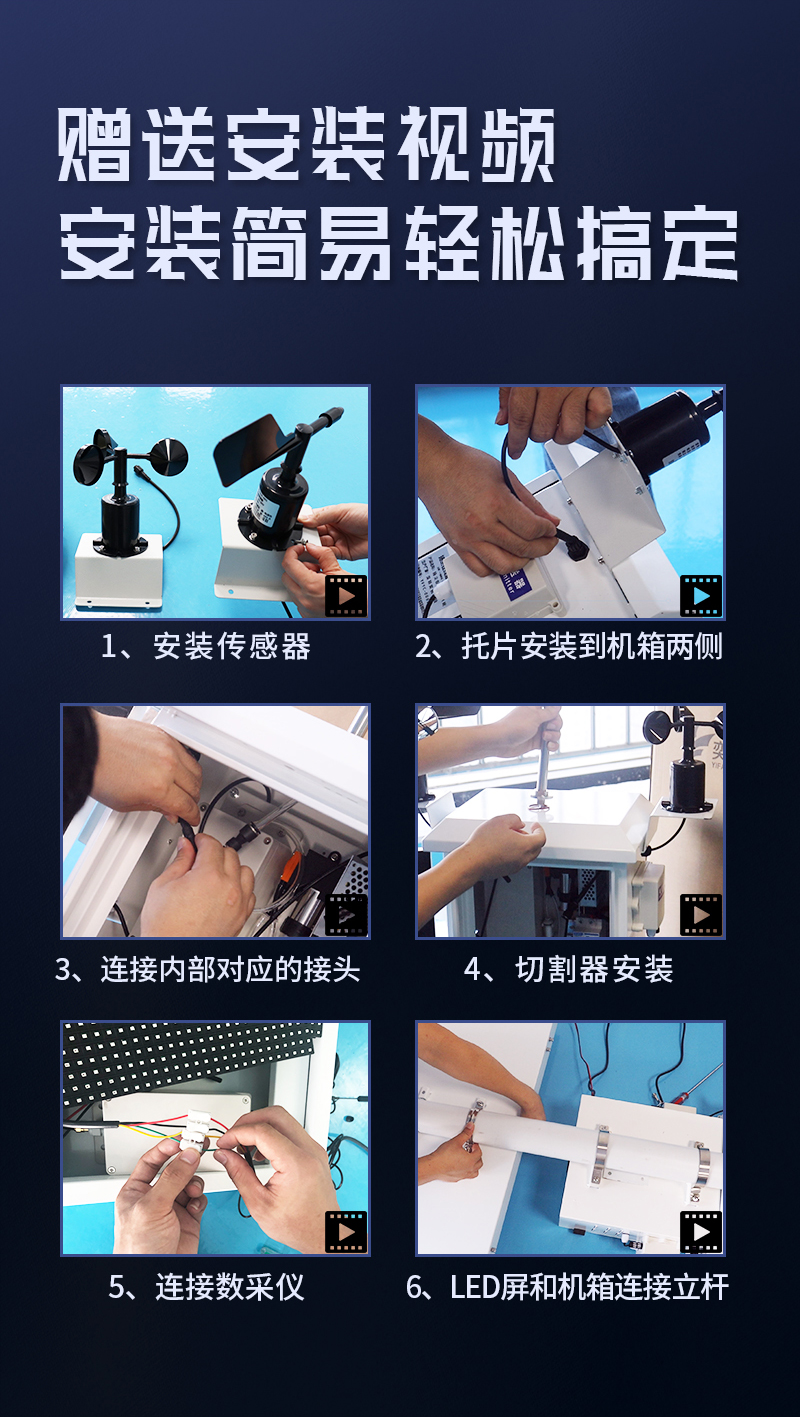 赠送安装视频
安装简易轻松搞定

1、安装传感器

2、托片安装到机箱两侧

3、连接内部对应的接头

4、切割器安装

5、连接数采仪

6、LED屏和机箱连接立杆