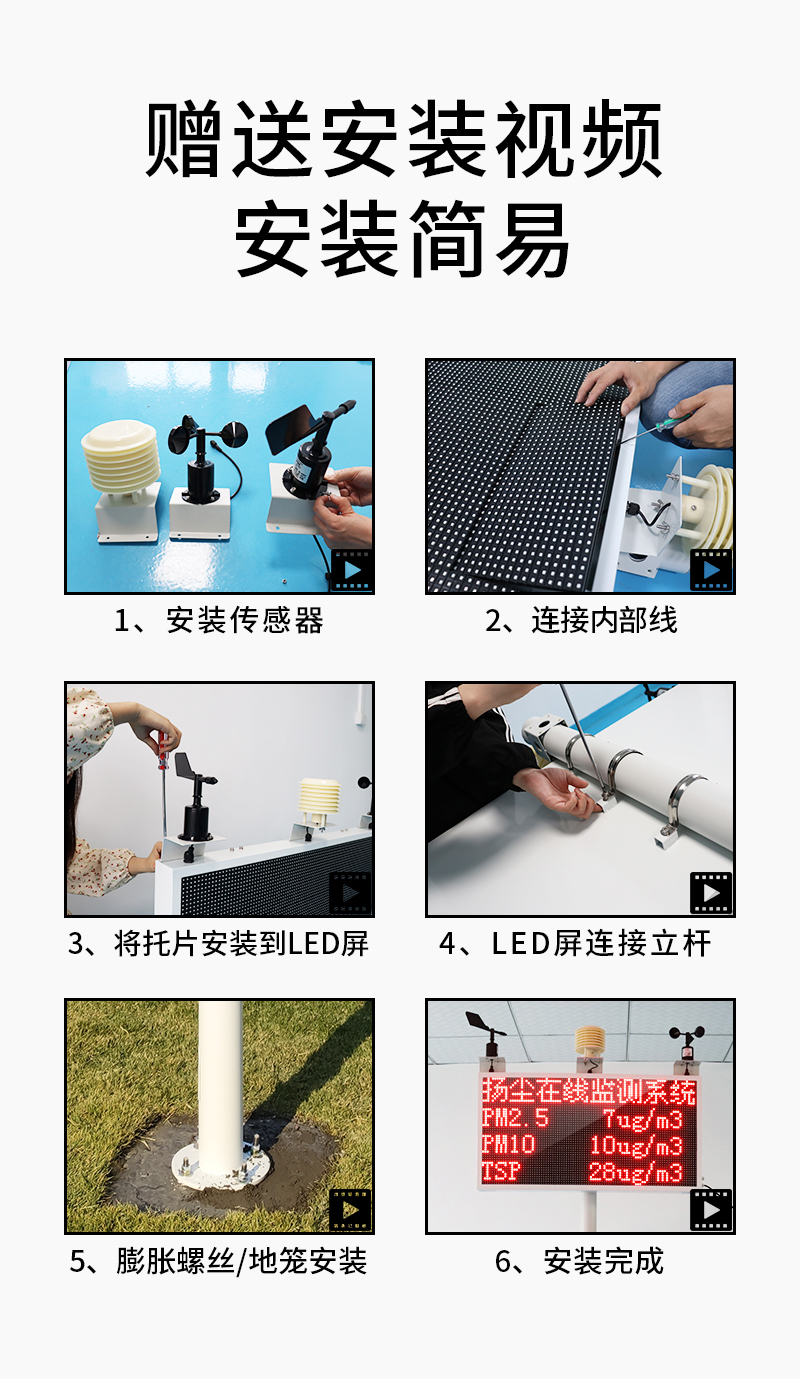 赠送安装视频
安装简易

1、安装传感器

2、连接内部线

3、将托片安装到LED屏

4、LED屏连接立杆

5、膨胀螺丝/地笼安装

扬尘在线监测系统
PM2.5 7ug/m3
PM10 10ug/m3
TSP 28ug/m3

6、安装完成